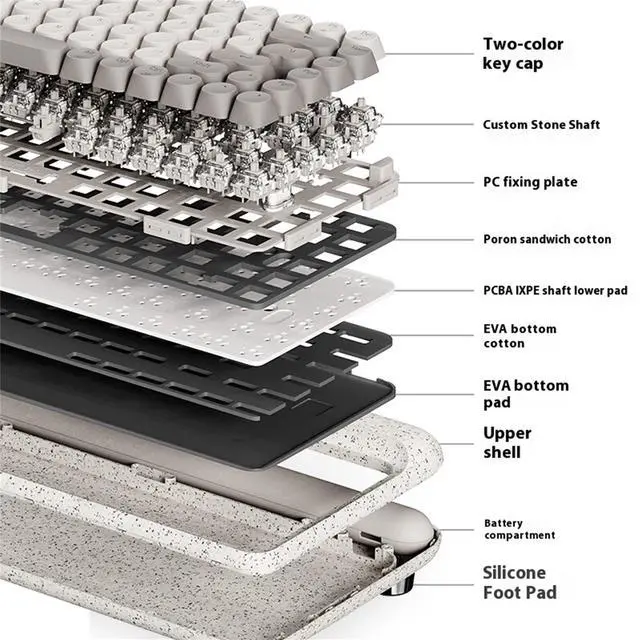 Two-color key cap

Custom Stone Shaft

PC fixing plate

Poron sandwich cotton

PCBA IXPE shaft lower pad

EVA bottom cotton

EVA bottom pad

Upper shell

Battery compartment

Silicone Foot Pad