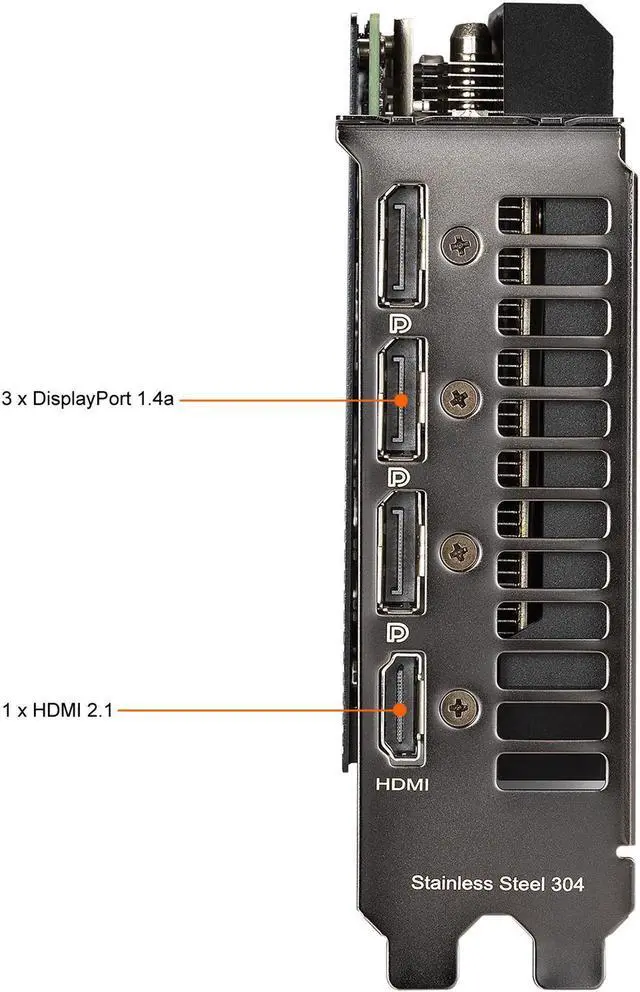 3 x DisplayPort 1.4a

1 x HDMI 2.1

HDMI

Stainless Steel 304