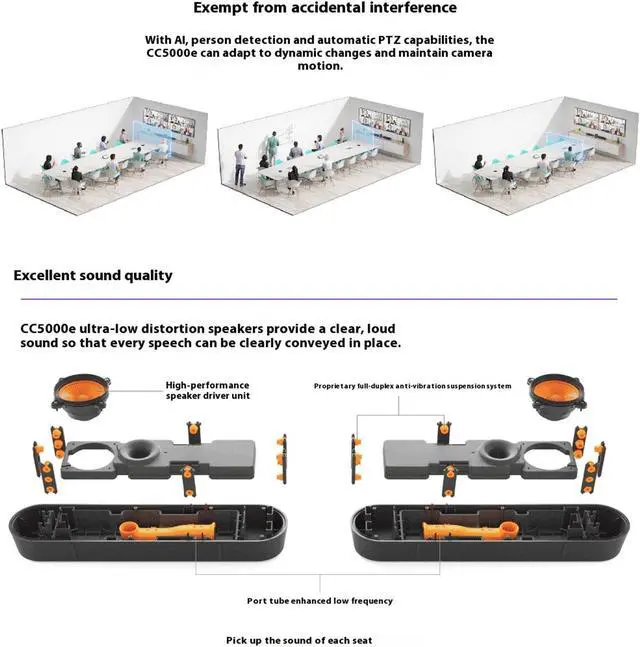 Exempt from accidental interference

With AI, person detection and automatic PTZ capabilities, the CC5000e can adapt to dynamic changes and maintain camera motion.

Excellent sound quality

CC5000e ultra-low distortion speakers provide a clear, loud sound so that every speech can be clearly conveyed in place.

High-performance speaker driver unit

Proprietary full-duplex anti-vibration suspension system

Port tube enhanced low frequency

Pick up the sound of each seat