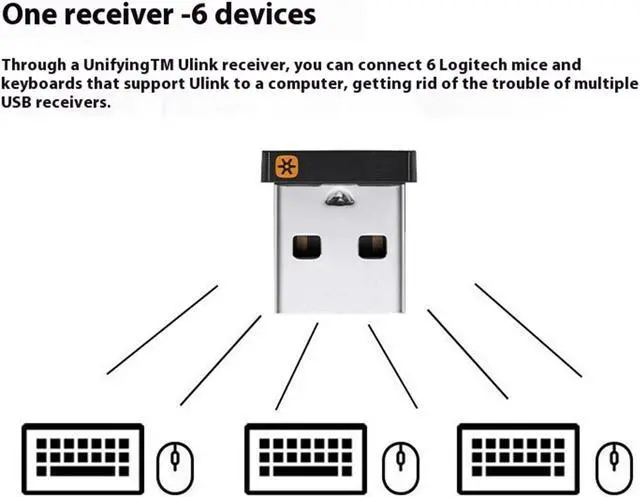 One receiver -6 devices

Through a UnifyingTM Ulink receiver, you can connect 6 Logitech mice and keyboards that support Ulink to a computer, getting rid of the trouble of multiple USB receivers.