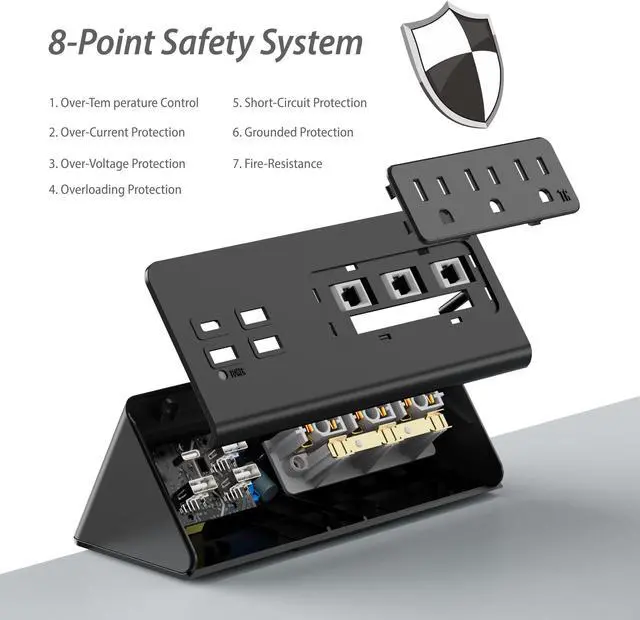 8-Point Safety System

1. Over-Tem perature Control

2. Over-Current Protection

3. Over-Voltage Protection

4. Overloading Protection

5. Short-Circuit Protection

6. Grounded Protection

7. Fire-Resistance