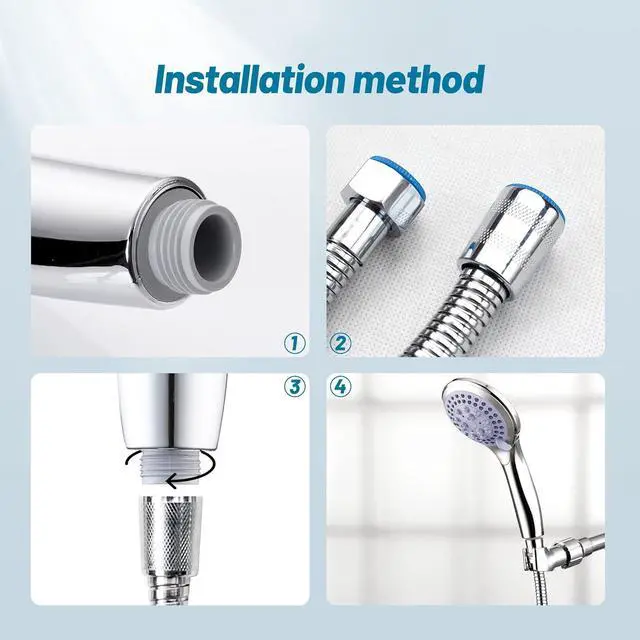 Installation method

①
②
③
④