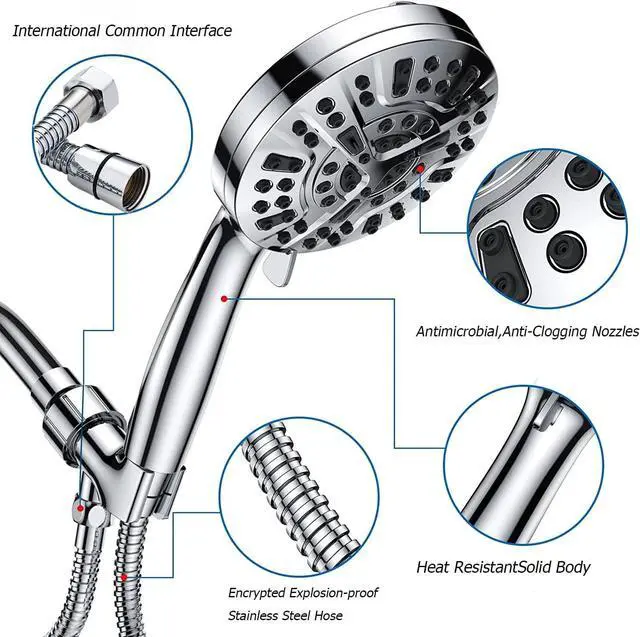 International Common Interface

Antimicrobial,Anti-Clogging Nozzles

Heat ResistantSolid Body

Encrypted Explosion-proof Stainless Steel Hose