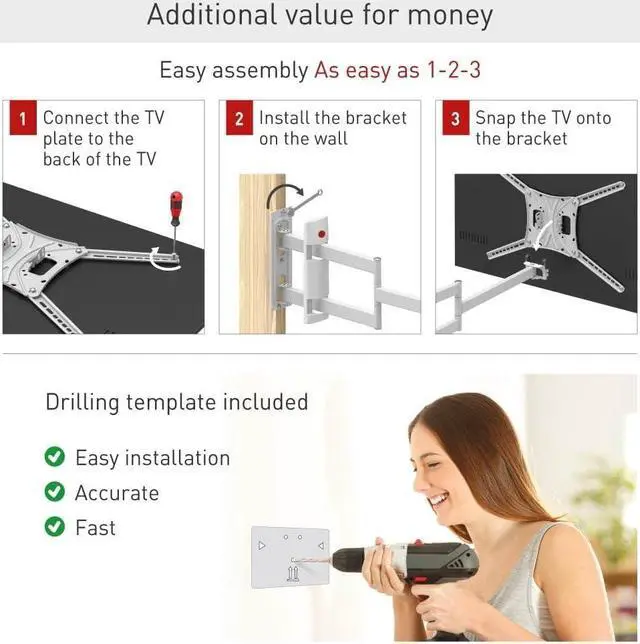 Additional value for money

Easy assembly As easy as 1-2-3

1 Connect the TV plate to the back of the TV

2 Install the bracket on the wall

3 Snap the TV onto the bracket

Drilling template included

Easy installation
Accurate
Fast