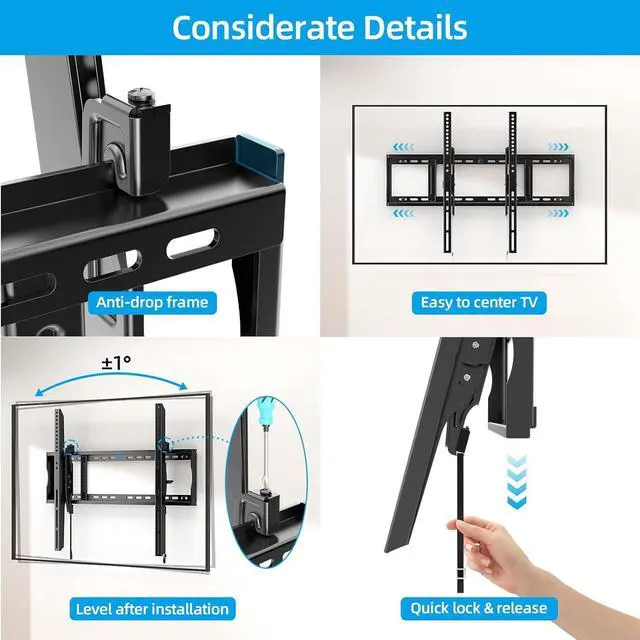 Considerate Details

Anti-drop frame

Easy to center TV

±1°

Level after installation

Quick lock & release