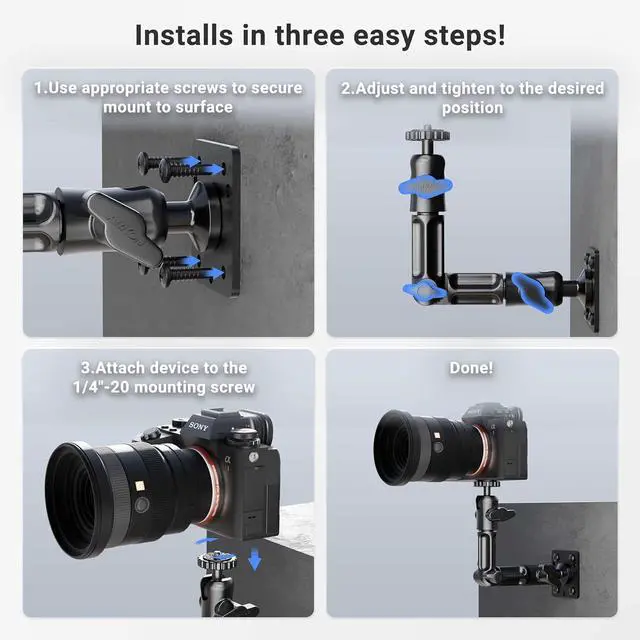 Installs in three easy steps!

1.Use appropriate screws to secure mount to surface

2.Adjust and tighten to the desired position

3.Attach device to the 1/4"-20 mounting screw

SONY

Done!