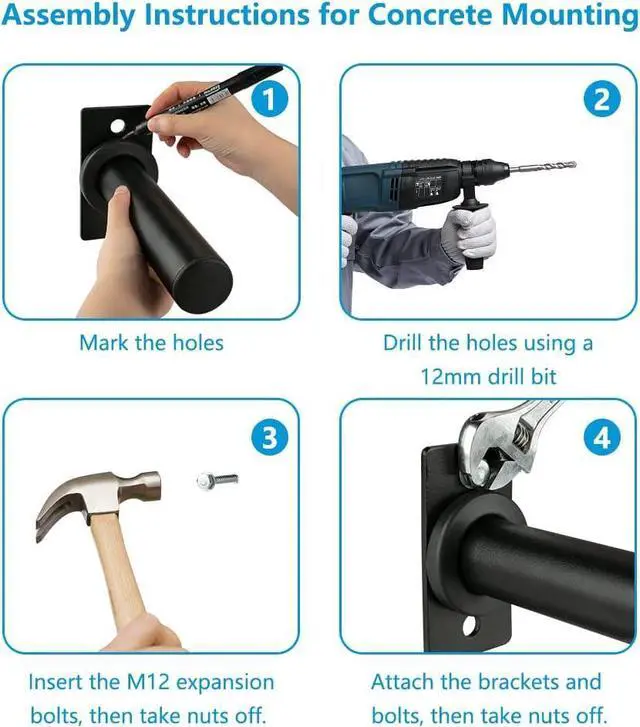 Assembly Instructions for Concrete Mounting

1

Mark the holes

2

Drill the holes using a 12mm drill bit

3

Insert the M12 expansion bolts, then take nuts off.

4

Attach the brackets and bolts, then take nuts off.