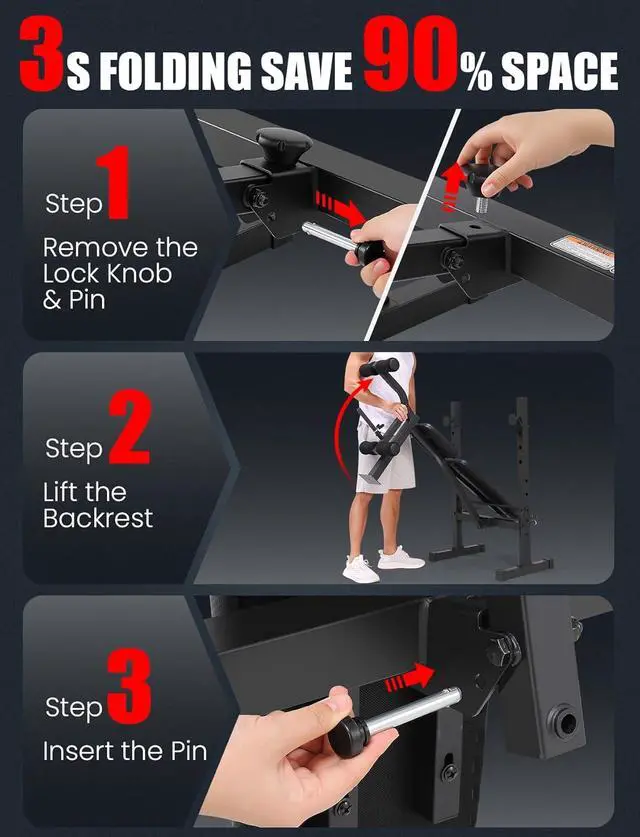 3S FOLDING SAVE 90% SPACE

Step 1
Remove the Lock Knob & Pin

Step 2
Lift the Backrest

Step 3
Insert the Pin