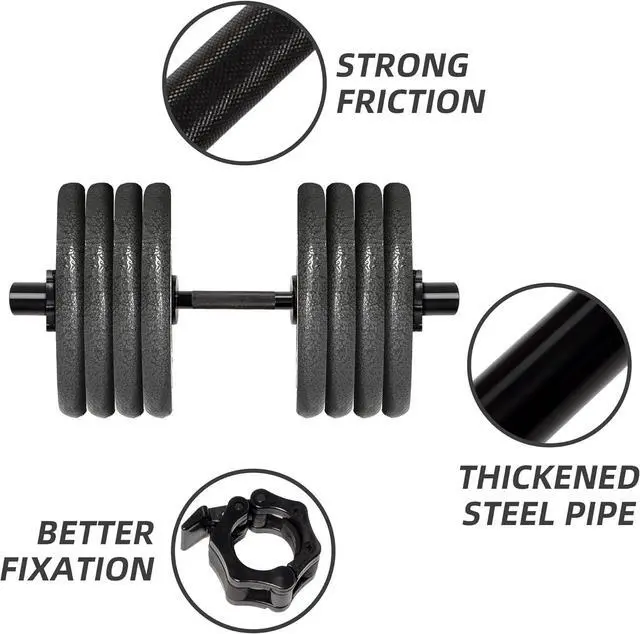 STRONG FRICTION

THICKENED STEEL PIPE

BETTER FIXATION