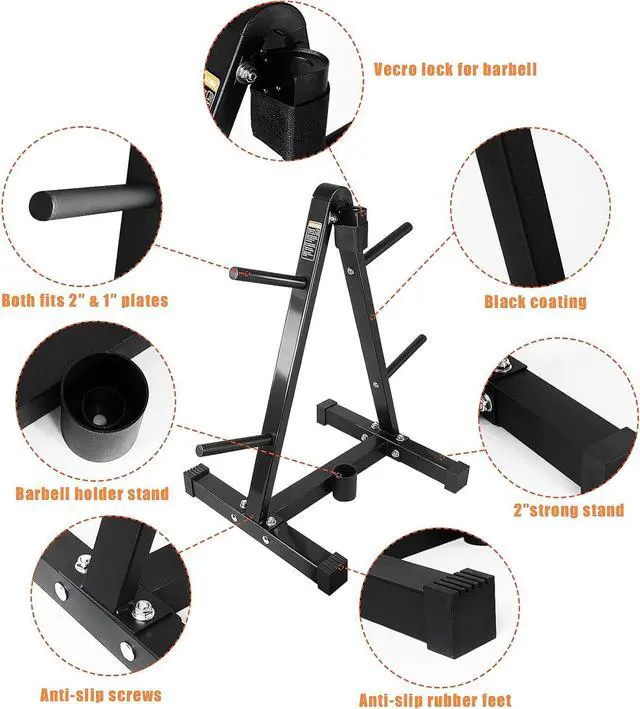 Vecro lock for barbell

Both fits 2" & 1" plates

Black coating

Barbell holder stand

2"strong stand

Anti-slip screws

Anti-slip rubber feet