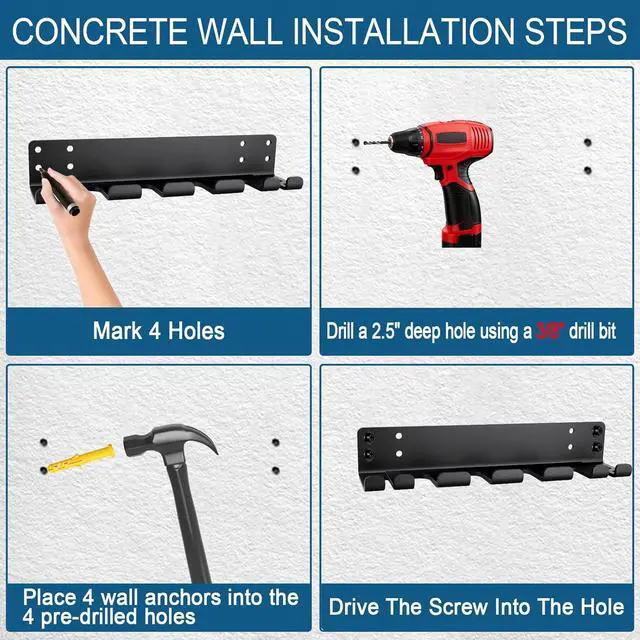 CONCRETE WALL INSTALLATION STEPS

Mark 4 Holes

Drill a 2.5" deep hole using a 3/8" drill bit

Place 4 wall anchors into the 4 pre-drilled holes

Drive The Screw Into The Hole