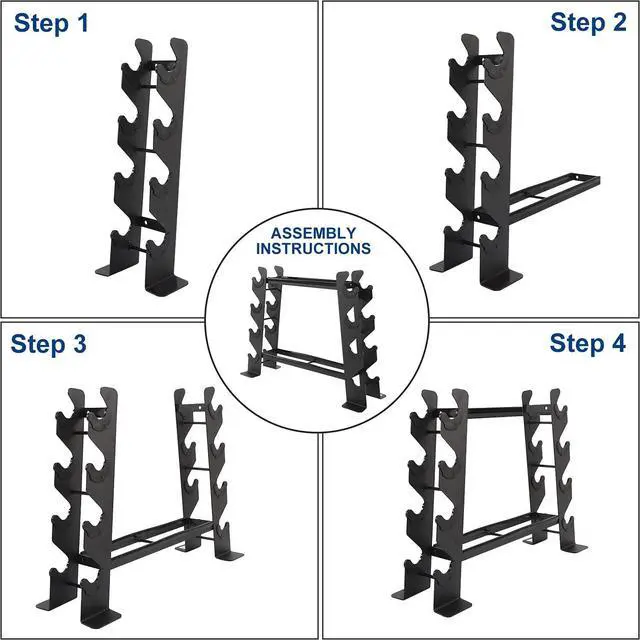 Step 1

Step 2

ASSEMBLY INSTRUCTIONS

Step 3

Step 4