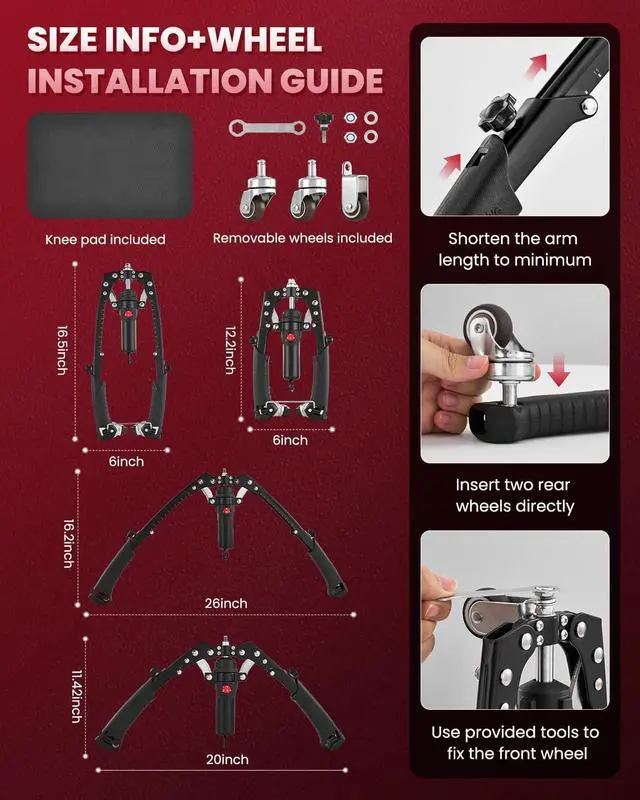 SIZE INFO+WHEEL
INSTALLATION GUIDE

Knee pad included

Removable wheels included

16.5inch

6inch

12.2inch

6inch

16.2inch

26inch

11.42inch

20inch

Shorten the arm length to minimum

Insert two rear wheels directly

Use provided tools to fix the front wheel