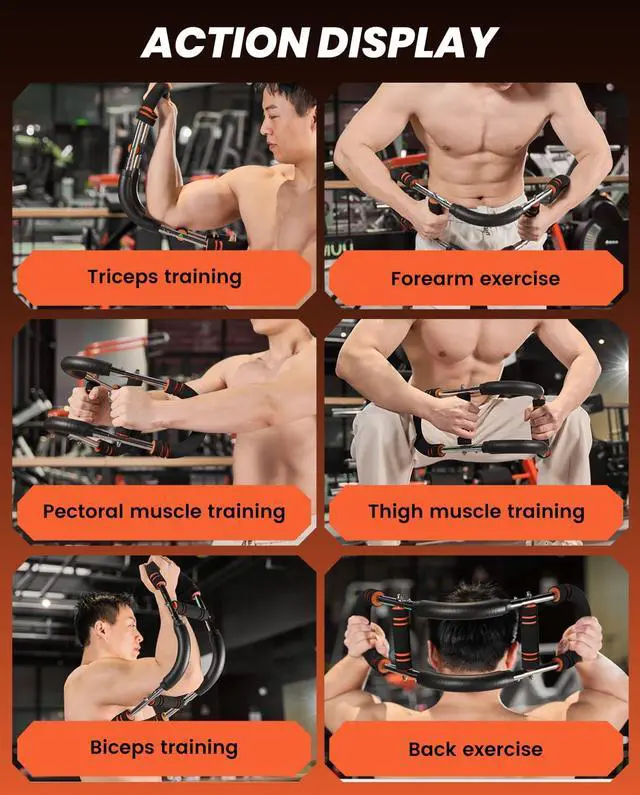 ACTION DISPLAY

Triceps training

Forearm exercise

Pectoral muscle training

Thigh muscle training

Biceps training

Back exercise