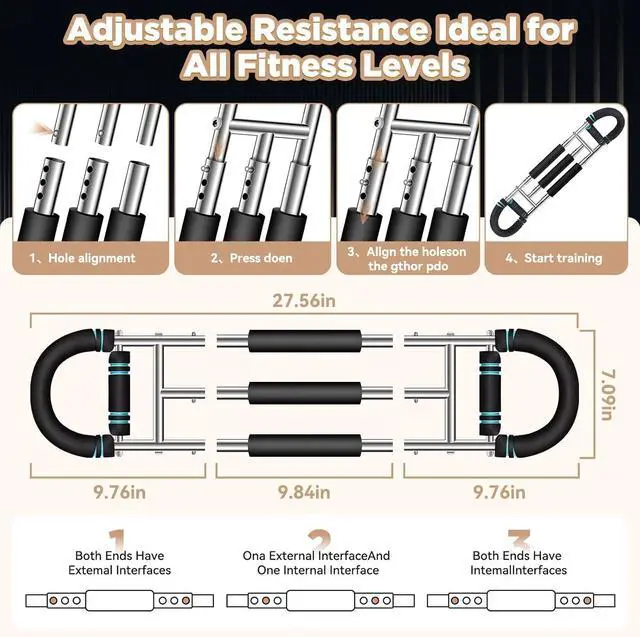 Adjustable Resistance Ideal for All Fitness Levels

1、Hole alignment

2、Press doen

3、Allgn the holeson the gthor pdo

4、Start training

27.56in

7.09in

9.76in

9.84in

9.76in

1
Both Ends Have Extemal Interfaces

2
Ona External InterfaceAnd One Internal Interface

3
Both Ends Have IntemalInterfaces