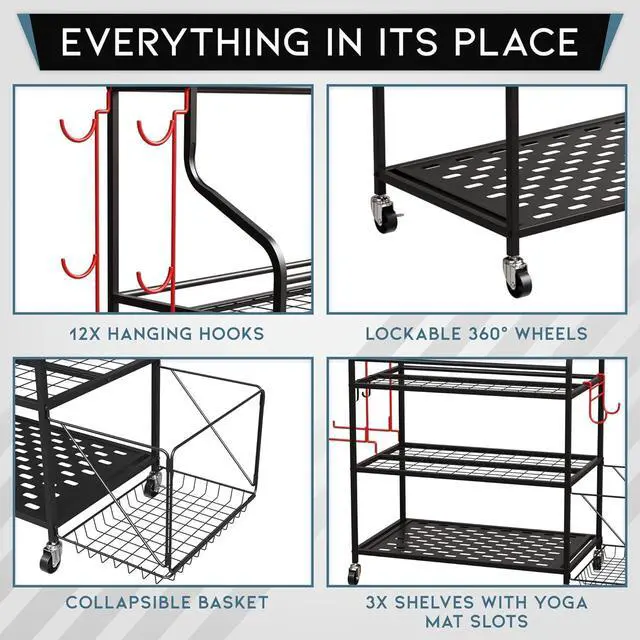 EVERYTHING IN ITS PLACE

12X HANGING HOOKS

LOCKABLE 360° WHEELS

COLLAPSIBLE BASKET

3X SHELVES WITH YOGA MAT SLOTS