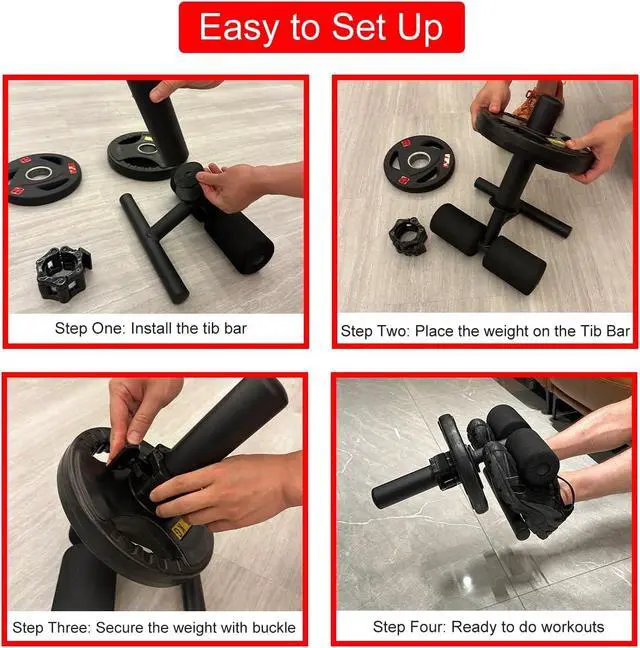 Easy to Set Up

Step One: Install the tib bar

Step Two: Place the weight on the Tib Bar

Step Three: Secure the weight with buckle

Step Four: Ready to do workouts