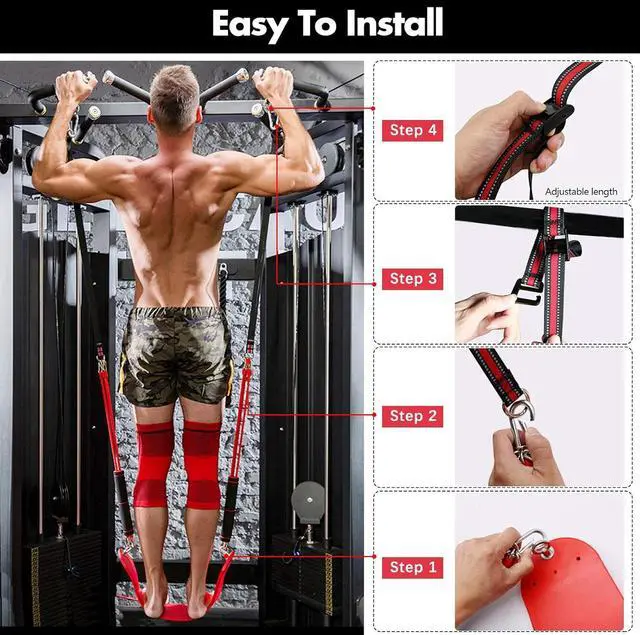 Easy To Install

Step 4

Adjustable length

Step 3

Step 2

Step 1