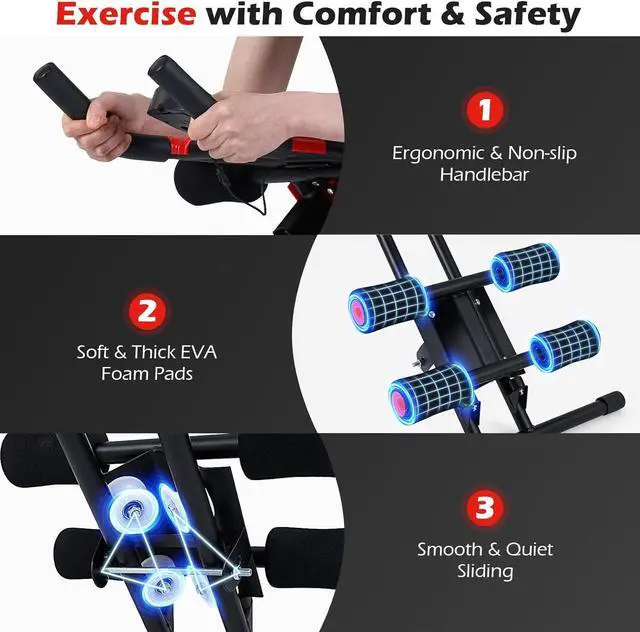 Exercise with Comfort & Safety

1

Ergonomic & Non-slip Handlebar

2

Soft & Thick EVA Foam Pads

3

Smooth & Quiet Sliding