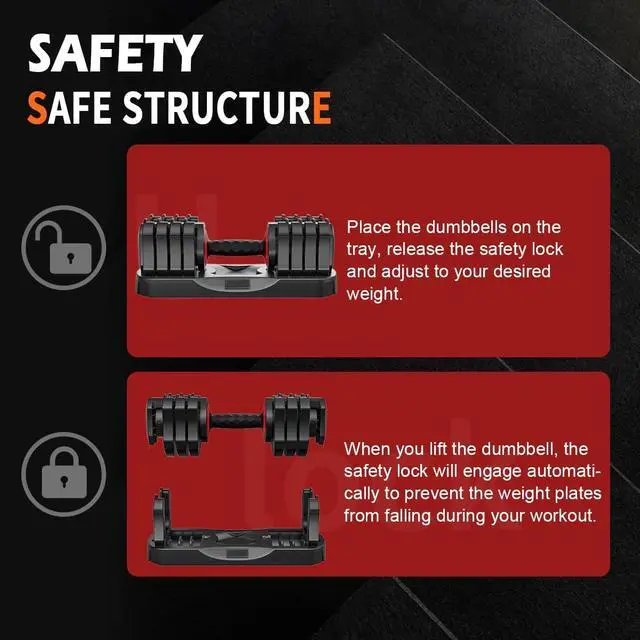 SAFETY
SAFE STRUCTURE

Place the dumbbells on the tray, release the safety lock and adjust to your desired weight.

When you lift the dumbbell, the safety lock will engage automatically to prevent the weight plates from falling during your workout.