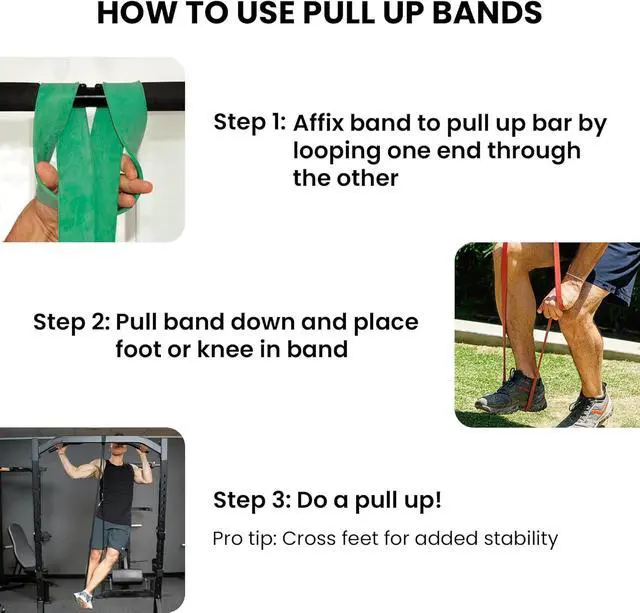 HOW TO USE PULL UP BANDS

Step 1: Affix band to pull up bar by looping one end through the other

Step 2: Pull band down and place foot or knee in band

Step 3: Do a pull up!

Pro tip: Cross feet for added stability