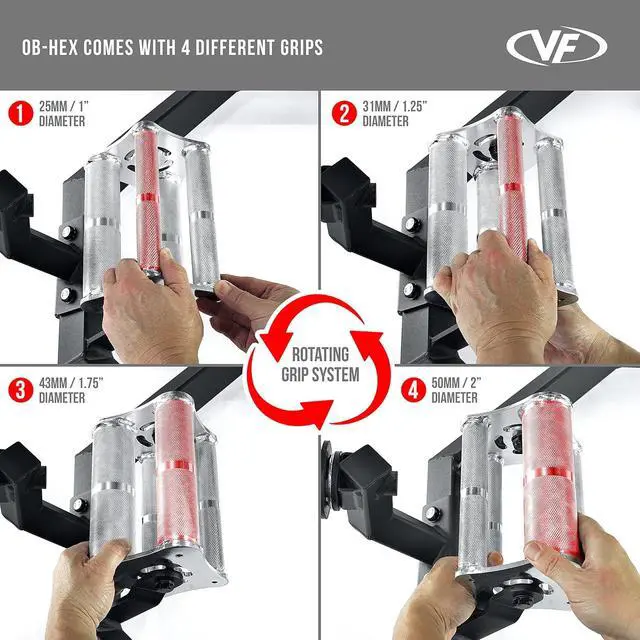 OB-HEX COMES WITH 4 DIFFERENT GRIPS

VF

1 25MM / 1" DIAMETER

2 31MM / 1.25" DIAMETER

ROTATING GRIP SYSTEM

3 43MM / 1.75" DIAMETER

4 50MM / 2" DIAMETER