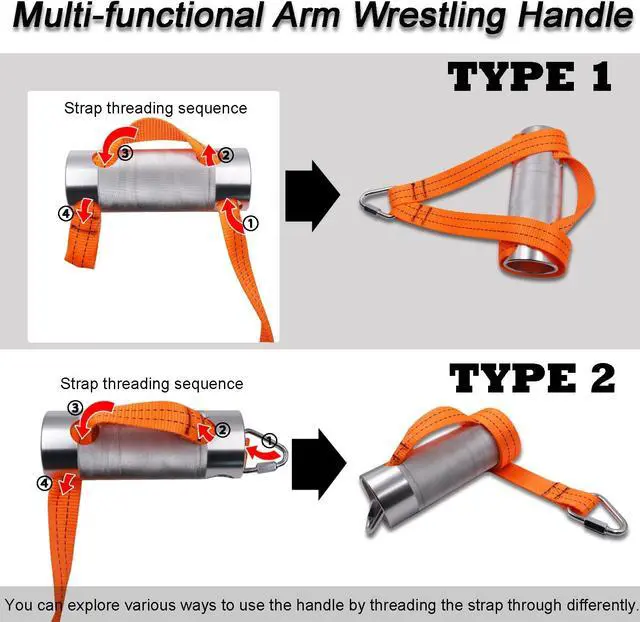 Multi-functional Arm Wrestling Handle

TYPE 1

Strap threading sequence

③ ② ④ ①

TYPE 2

Strap threading sequence

③ ② ① ④

You can explore various ways to use the handle by threading the strap through differently.