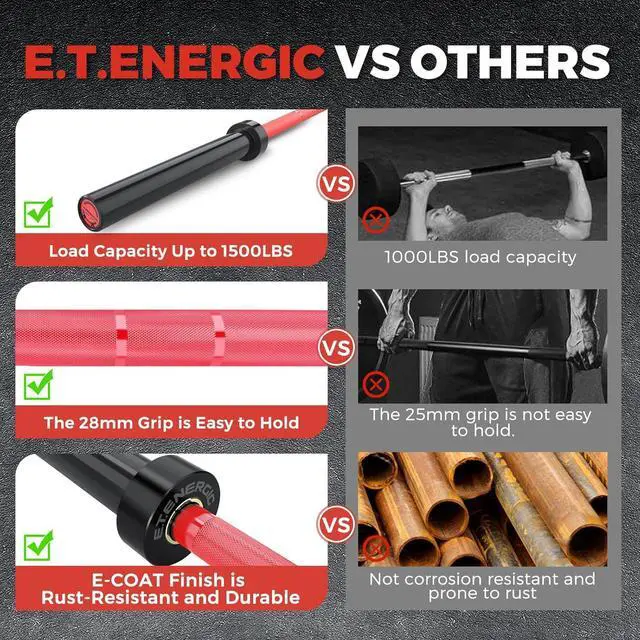 E.T.ENERGIC VS OTHERS

Load Capacity Up to 1500LBS

VS

1000LBS load capacity

The 28mm Grip is Easy to Hold

VS

The 25mm grip is not easy to hold.

E.T.ENERGIC

E-COAT Finish is Rust-Resistant and Durable

VS

Not corrosion resistant and prone to rust