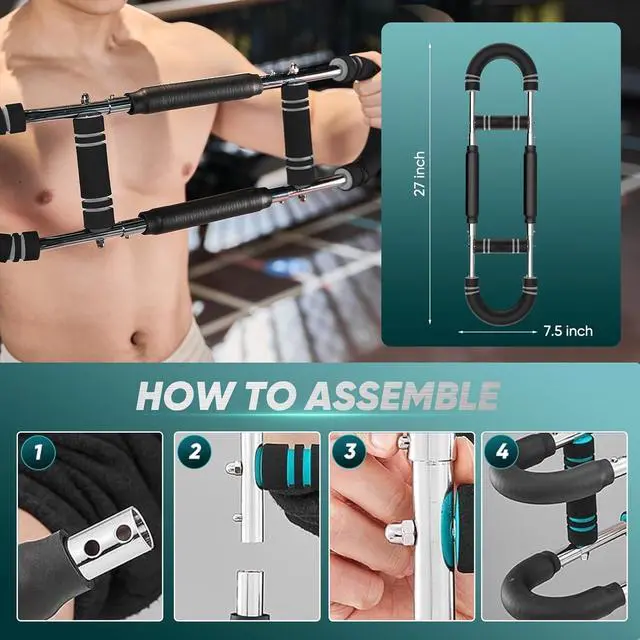 27 inch

7.5 inch

HOW TO ASSEMBLE

1

2

3

4