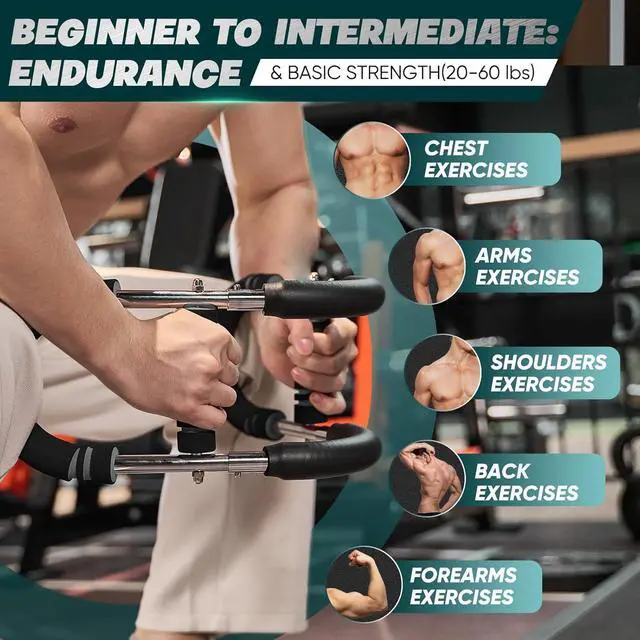 BEGINNER TO INTERMEDIATE: ENDURANCE & BASIC STRENGTH(20-60 lbs)

CHEST EXERCISES

ARMS EXERCISES

SHOULDERS EXERCISES

BACK EXERCISES

FOREARMS EXERCISES