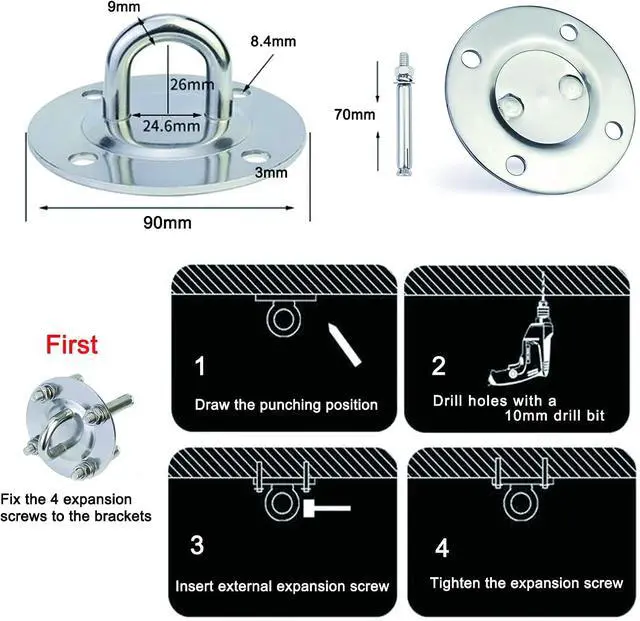 9mm
8.4mm
26mm
24.6mm
3mm
90mm
70mm

First

Fix the 4 expansion screws to the brackets

1
Draw the punching position

2
Drill holes with a 10mm drill bit

3
Insert external expansion screw

4
Tighten the expansion screw