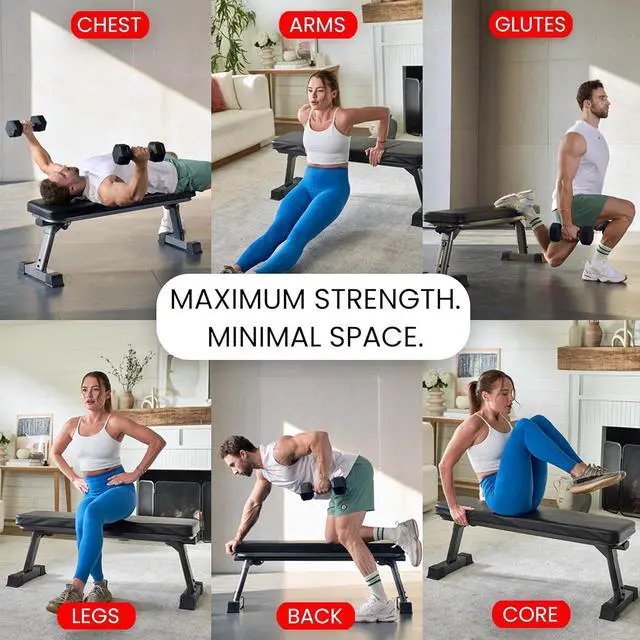 CHEST

ARMS

GLUTES

MAXIMUM STRENGTH.
MINIMAL SPACE.

LEGS

BACK

CORE