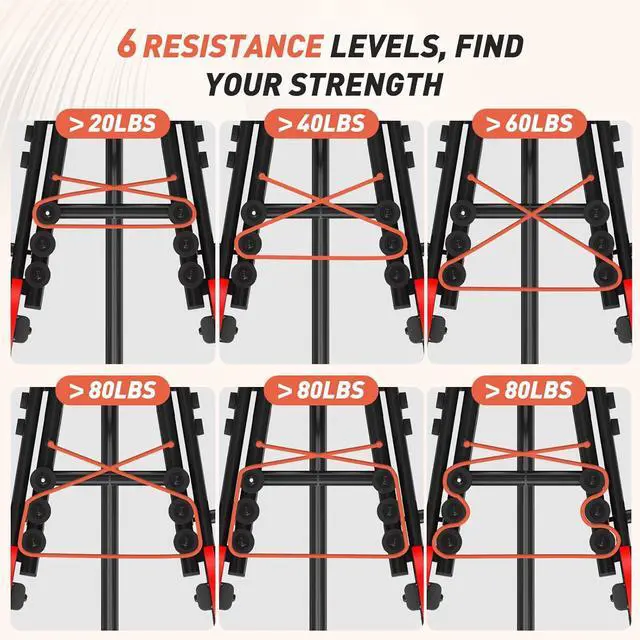 6 RESISTANCE LEVELS, FIND YOUR STRENGTH

> 20LBS

> 40LBS

> 60LBS

> 80LBS

> 80LBS

> 80LBS