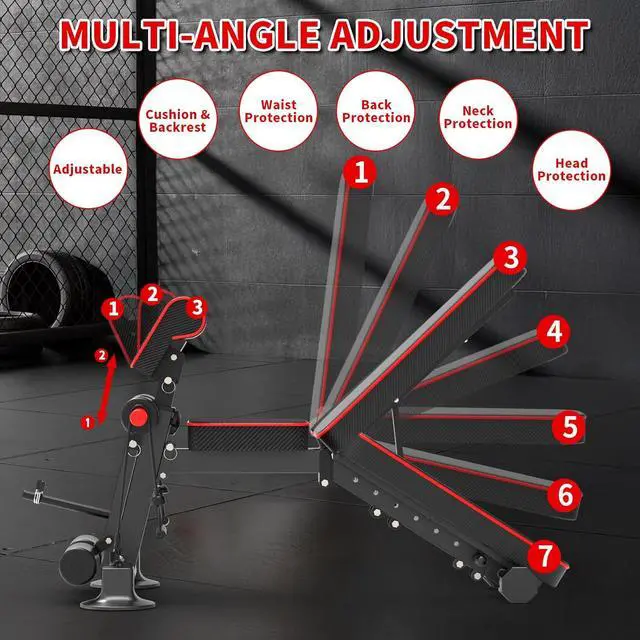 MULTI-ANGLE ADJUSTMENT

Adjustable

Cushion & Backrest

Waist Protection

Back Protection

Neck Protection

Head Protection

1
2
3
4
5
6
7

1
2
3

2
1