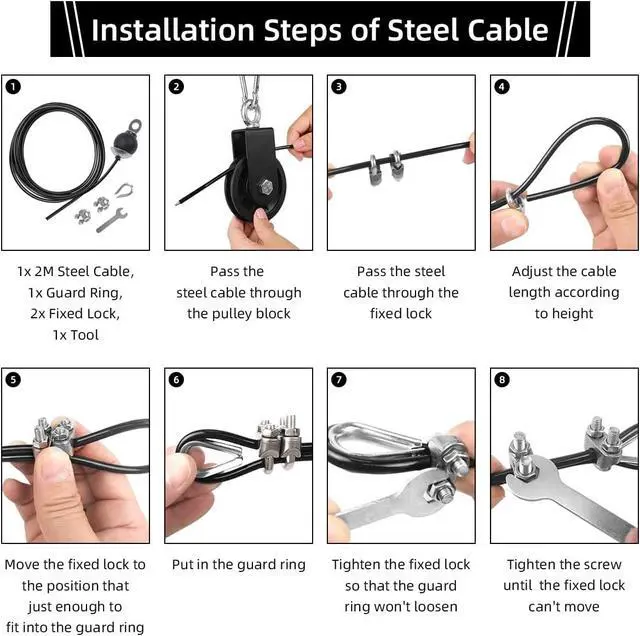 Installation Steps of Steel Cable

1
1x 2M Steel Cable, 1x Guard Ring, 2x Fixed Lock, 1x Tool

2
Pass the steel cable through the pulley block

3
Pass the steel cable through the fixed lock

4
Adjust the cable length according to height

5
Move the fixed lock to the position that just enough to fit into the guard ring

6
Put in the guard ring

7
Tighten the fixed lock so that the guard ring won't loosen

8
Tighten the screw until the fixed lock can't move