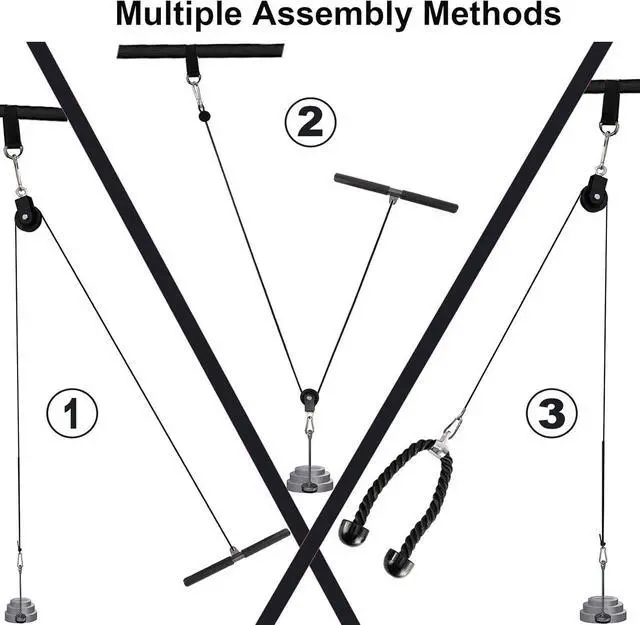 Multiple Assembly Methods

2

1

3