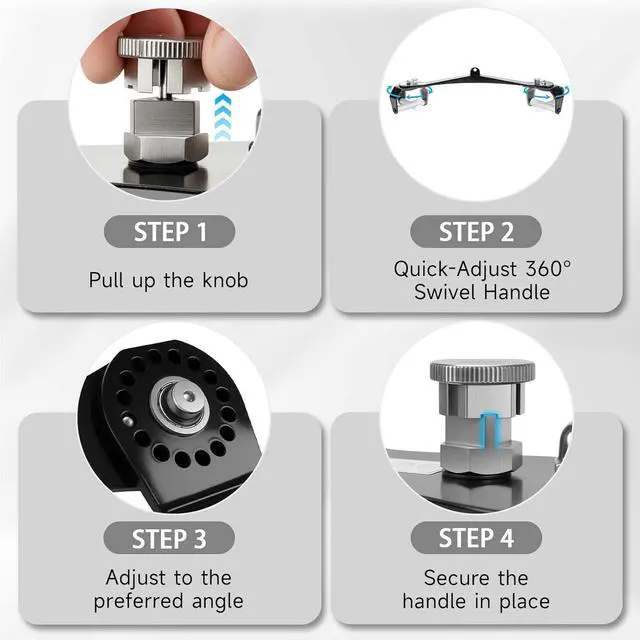 STEP 1

Pull up the knob

STEP 2

Quick-Adjust 360° Swivel Handle

STEP 3

Adjust to the preferred angle

STEP 4

Secure the handle in place