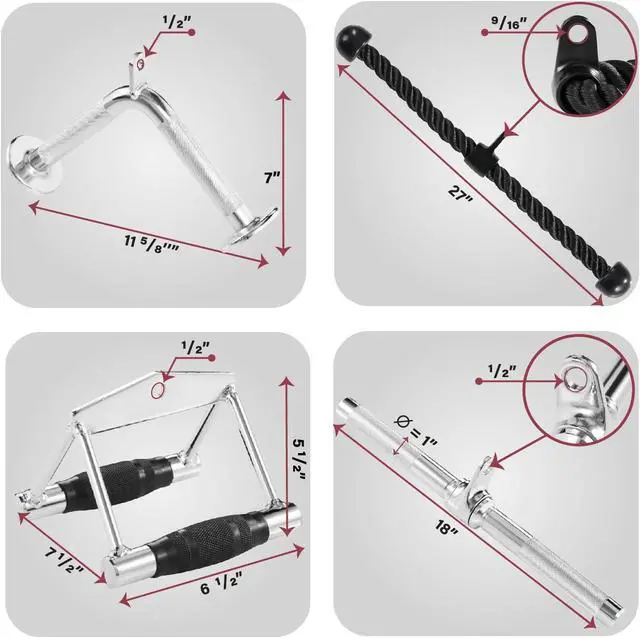 1/2"

7"

11 5/8""

9/16"

27"

1/2"

5 1/2"

7 1/2"

6 1/2"

1/2"

Ø = 1"

18"