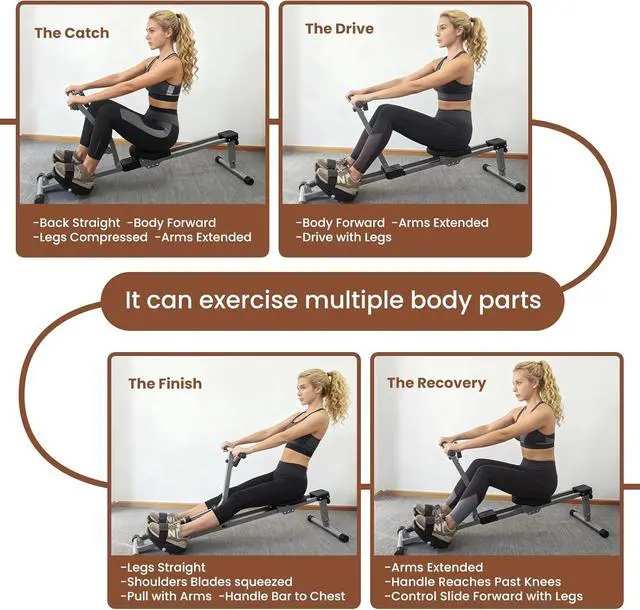 The Catch

-Back Straight -Body Forward
-Legs Compressed -Arms Extended

The Drive

-Body Forward -Arms Extended
-Drive with Legs

It can exercise multiple body parts

The Finish

-Legs Straight
-Shoulders Blades squeezed
-Pull with Arms -Handle Bar to Chest

The Recovery

-Arms Extended
-Handle Reaches Past Knees
-Control Slide Forward with Legs