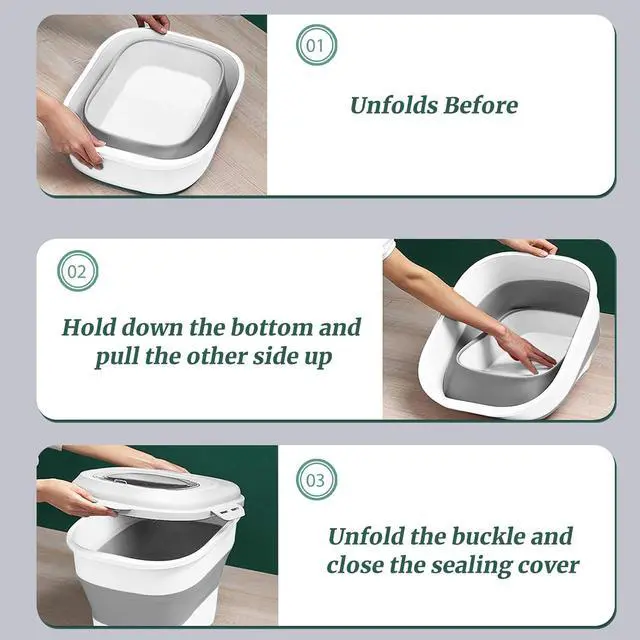 01

Unfolds Before

02

Hold down the bottom and pull the other side up

03

Unfold the buckle and close the sealing cover