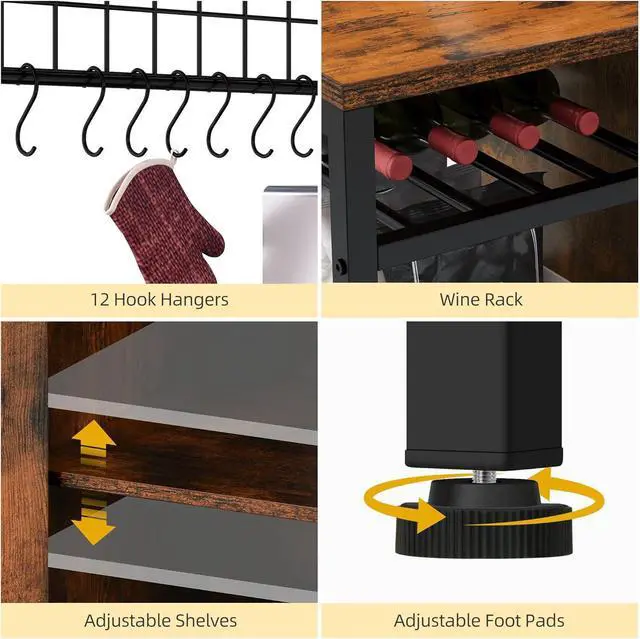 12 Hook Hangers

Wine Rack

Adjustable Shelves

Adjustable Foot Pads