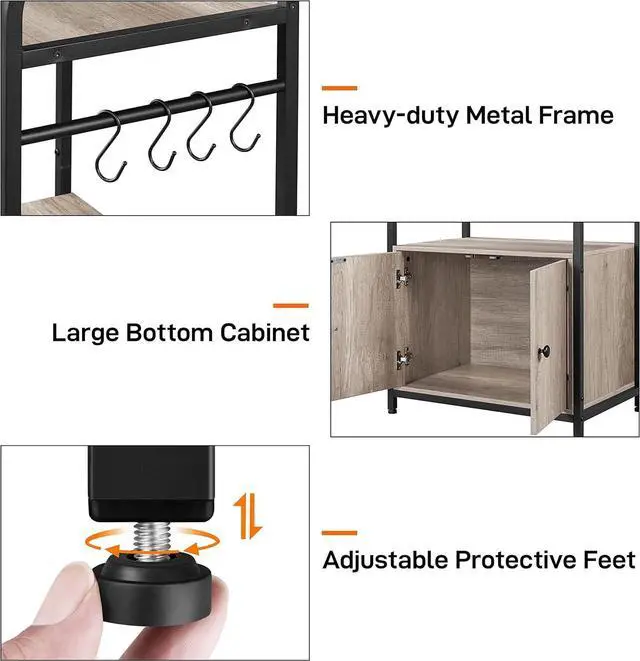 Heavy-duty Metal Frame

Large Bottom Cabinet

Adjustable Protective Feet