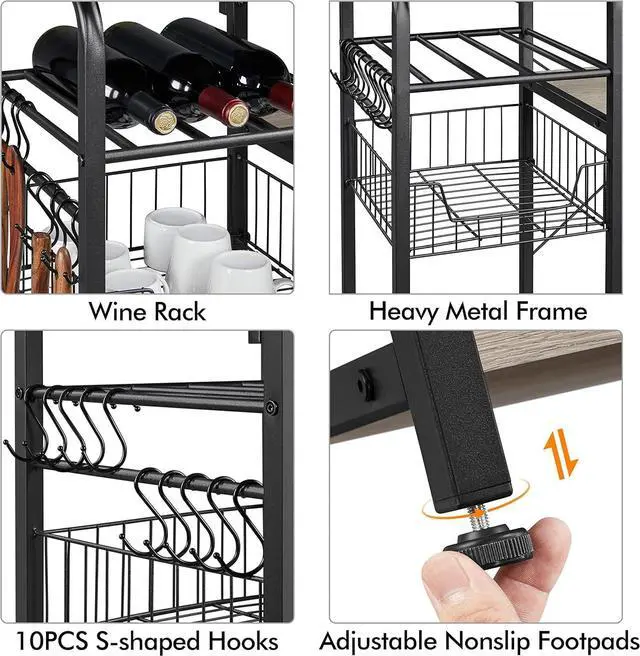 Wine Rack

Heavy Metal Frame

10PCS S-shaped Hooks

Adjustable Nonslip Footpads