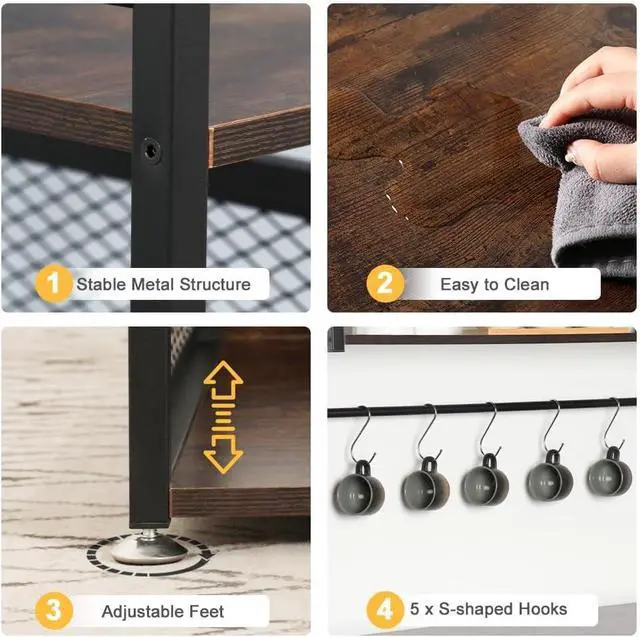 1 Stable Metal Structure

2 Easy to Clean

3 Adjustable Feet

4 5 x S-shaped Hooks