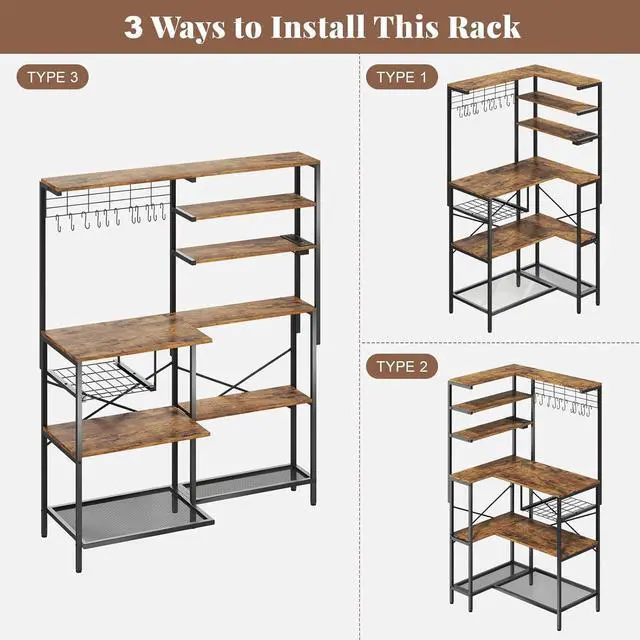 3 Ways to Install This Rack

TYPE 3

TYPE 1

TYPE 2