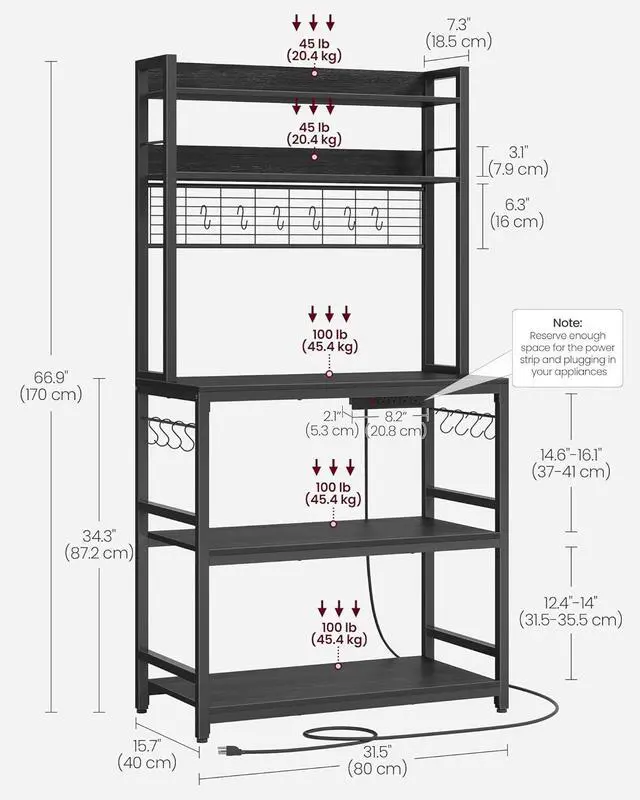 45 lb
(20.4 kg)

7.3"
(18.5 cm)

45 lb
(20.4 kg)

3.1"
(7.9 cm)

6.3"
(16 cm)

100 lb
(45.4 kg)

Note:
Reserve enough space for the power strip and plugging in your appliances

66.9"
(170 cm)

2.1"
(5.3 cm)

8.2"
(20.8 cm)

14.6"-16.1"
(37-41 cm)

100 lb
(45.4 kg)

34.3"
(87.2 cm)

12.4"-14"
(31.5-35.5 cm)

100 lb
(45.4 kg)

15.7"
(40 cm)

31.5"
(80 cm)