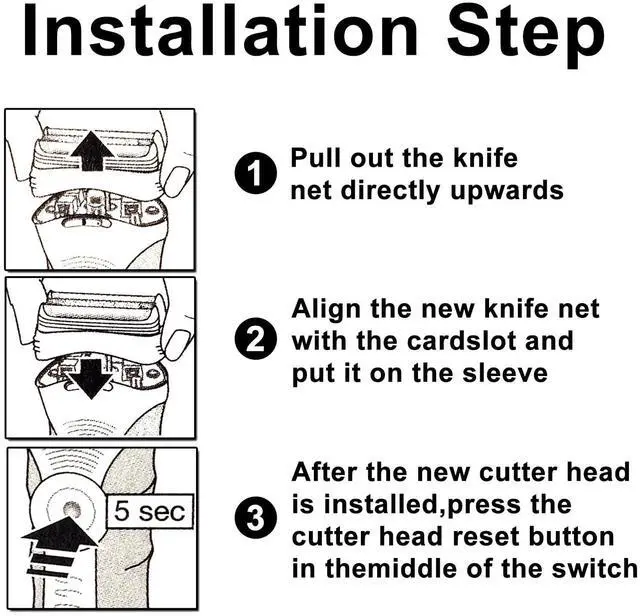 Installation Step

1 Pull out the knife net directly upwards

2 Align the new knife net with the cardslot and put it on the sleeve

5 sec

3 After the new cutter head is installed,press the cutter head reset button in themiddle of the switch