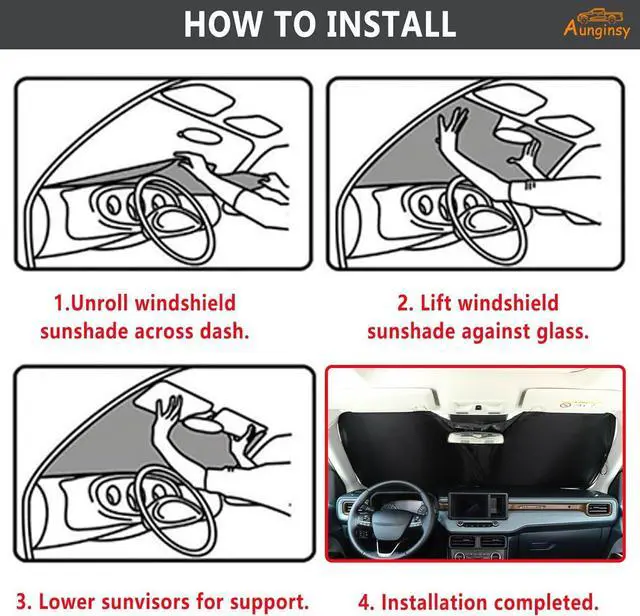 HOW TO INSTALL

Aunginsy

1.Unroll windshield sunshade across dash.

2. Lift windshield sunshade against glass.

3. Lower sunvisors for support.

4. Installation completed.