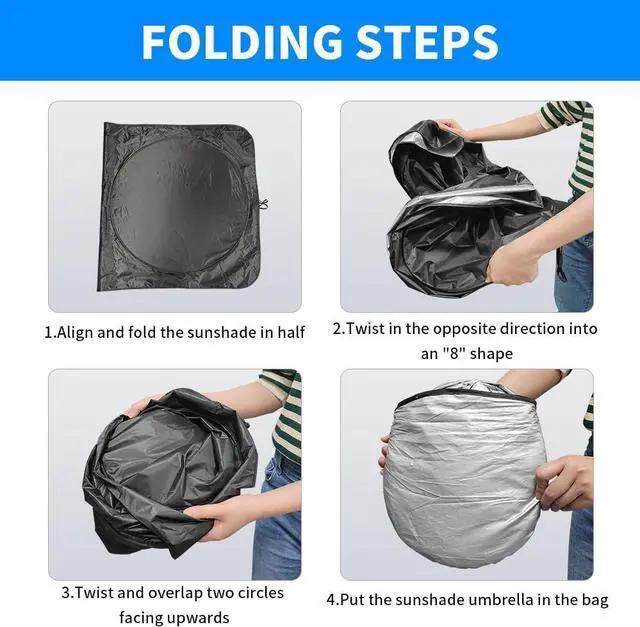 FOLDING STEPS

1.Align and fold the sunshade in half

2.Twist in the opposite direction into an "8" shape

3.Twist and overlap two circles facing upwards

4.Put the sunshade umbrella in the bag