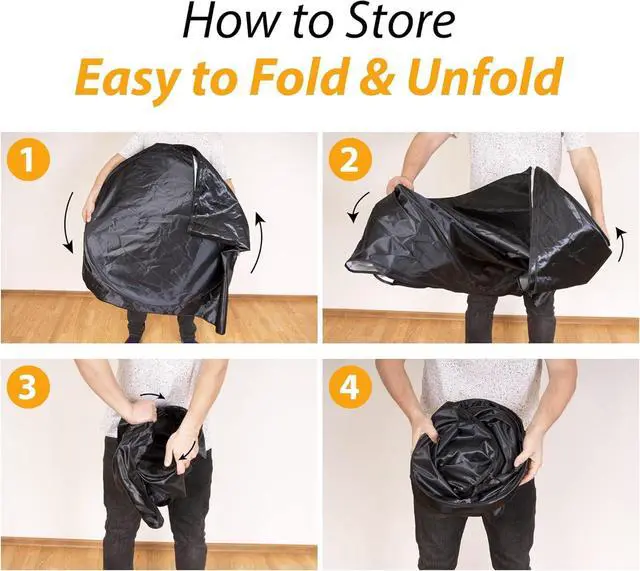 How to Store
Easy to Fold & Unfold

1

2

3

4